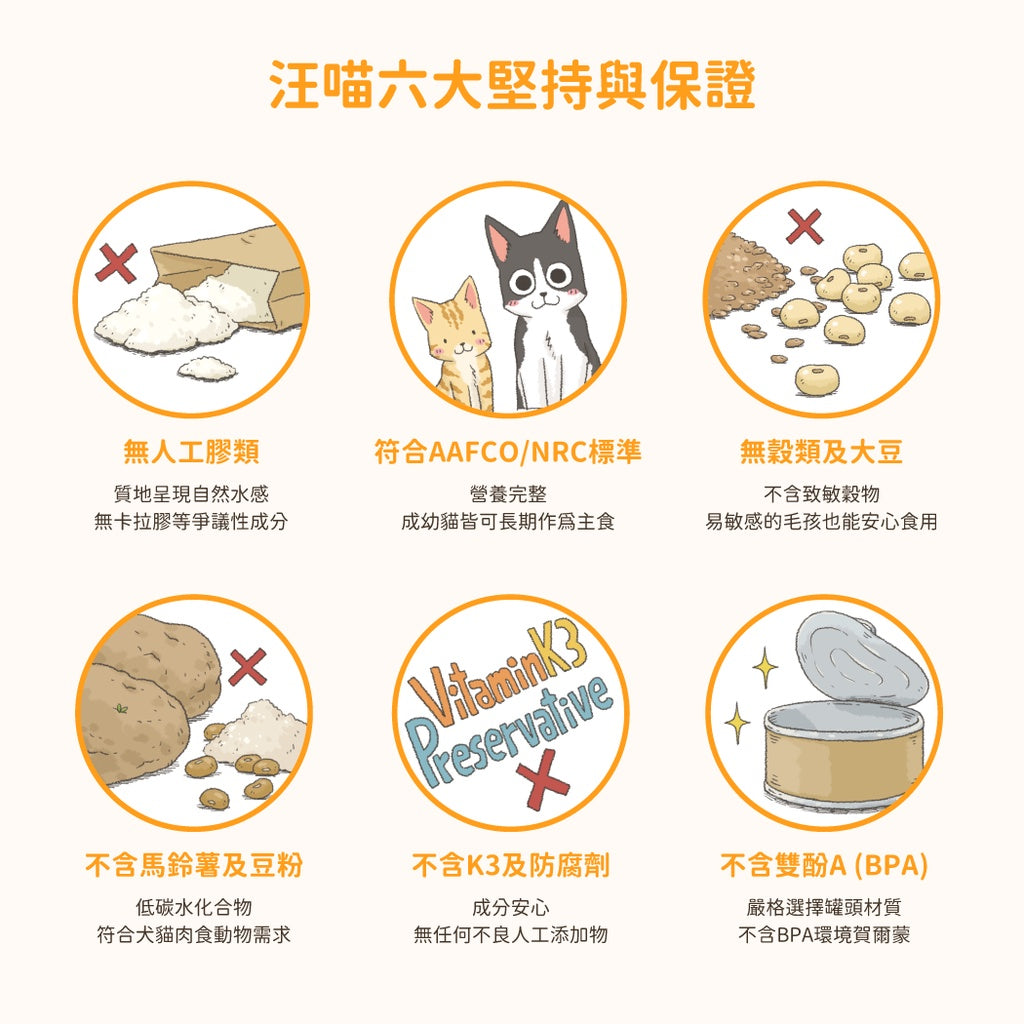 汪喵六大堅持與保證

無人工膠類
質地呈現自然水感
無卡拉膠等爭議性成分

符合AAFCO/NRC標準
營養完整
成幼貓皆可長期作爲主食

無穀類及大豆
不含致敏穀物
易敏感的毛孩也能安心食用

不含馬鈴薯及豆粉
低碳水化合物
符合犬貓肉食動物需求

VitaminK3
Preservative

不含K3及防腐劑
成分安心
無任何不良人工添加物

不含雙酚A (BPA)
嚴格選擇罐頭材質
不含BPA環境賀爾蒙