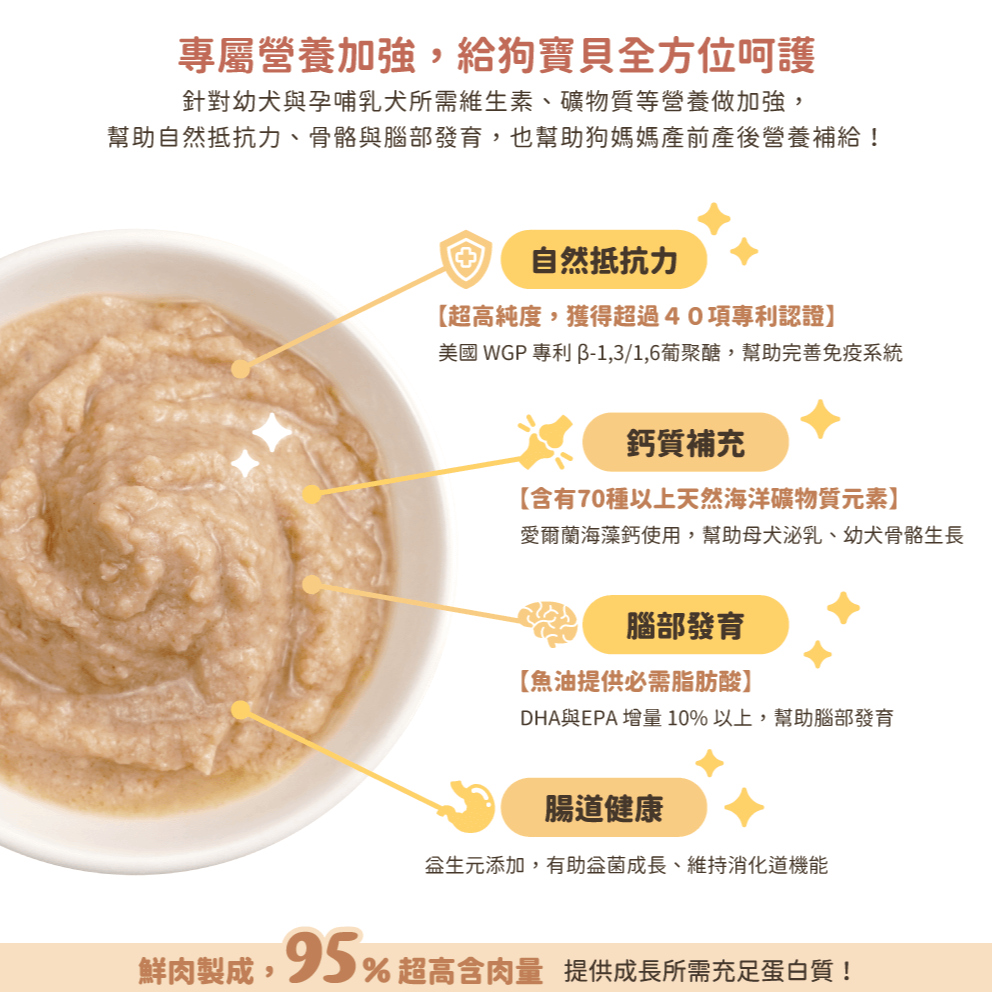 專屬營養加強，給狗寶貝全方位呵護

針對幼犬與孕哺乳犬所需維生素、礦物質等營養做加強，
幫助自然抵抗力、骨骼與腦部發育，也幫助狗媽媽產前產後營養補給！

自然抵抗力

【超高純度，獲得超過４０項專利認證】
美國 WGP 專利 β-1,3/1,6葡聚醣，幫助完善免疫系統

鈣質補充

【含有70種以上天然海洋礦物質元素】
愛爾蘭海藻鈣使用，幫助母犬泌乳、幼犬骨骼生長

腦部發育

【魚油提供必需脂肪酸】
DHA與EPA 增量 10% 以上，幫助腦部發育

腸道健康

益生元添加，有助益菌成長、維持消化道機能

鮮肉製成，95% 超高含肉量 提供成長所需充足蛋白質！