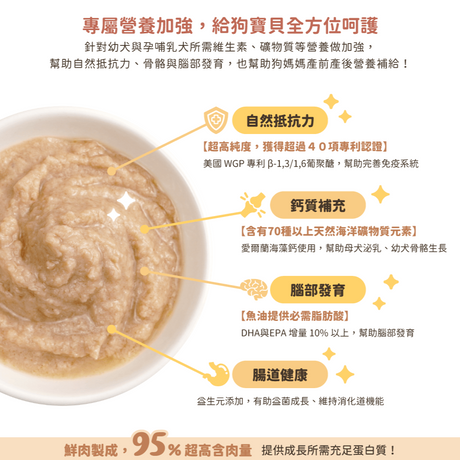 專屬營養加強，給狗寶貝全方位呵護

針對幼犬與孕哺乳犬所需維生素、礦物質等營養做加強，
幫助自然抵抗力、骨骼與腦部發育，也幫助狗媽媽產前產後營養補給！

自然抵抗力

【超高純度，獲得超過４０項專利認證】
美國 WGP 專利 β-1,3/1,6葡聚醣，幫助完善免疫系統

鈣質補充

【含有70種以上天然海洋礦物質元素】
愛爾蘭海藻鈣使用，幫助母犬泌乳、幼犬骨骼生長

腦部發育

【魚油提供必需脂肪酸】
DHA與EPA 增量 10% 以上，幫助腦部發育

腸道健康

益生元添加，有助益菌成長、維持消化道機能

鮮肉製成，95% 超高含肉量 提供成長所需充足蛋白質！