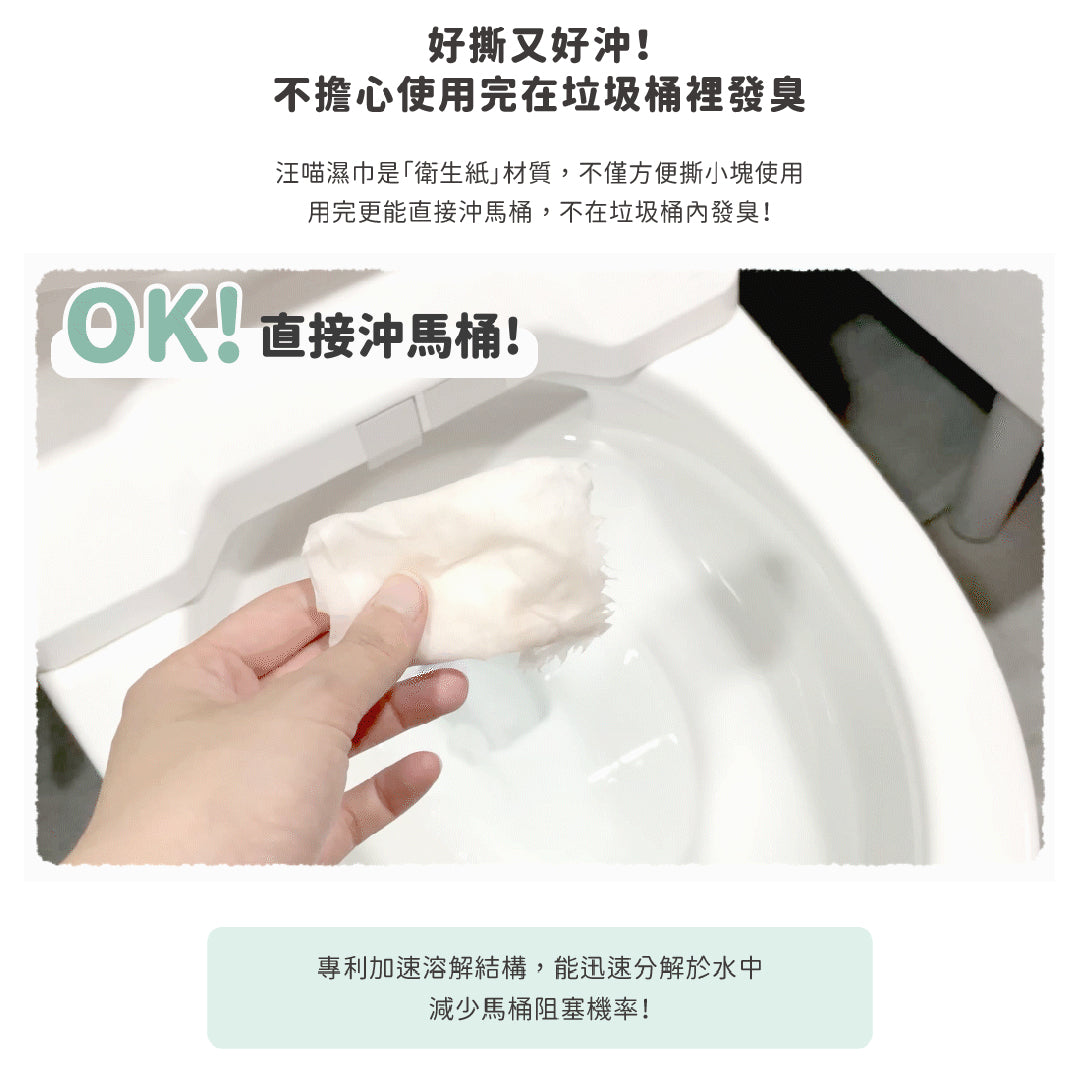 好撕又好沖!
不擔心使用完在垃圾桶裡發臭

汪喵濕巾是「衛生紙」材質，不僅方便撕小塊使用
用完更能直接沖馬桶，不在垃圾桶內發臭!

OK! 直接沖馬桶!

專利加速溶解結構，能迅速分解於水中
減少馬桶阻塞機率!