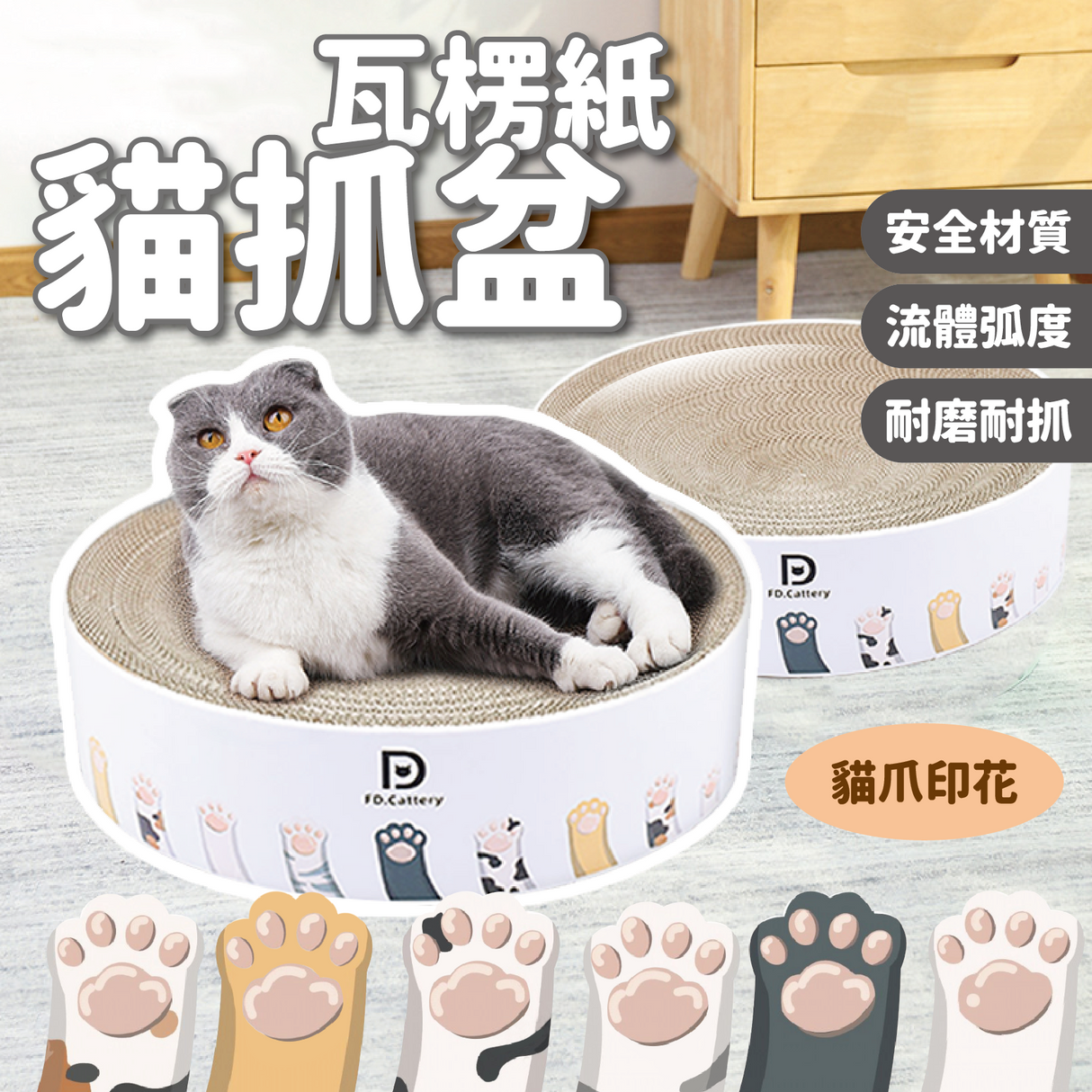 瓦楞紙
貓抓盆

安全材質
流體弧度
耐磨耐抓

FD.Cattery

FD.Cattery

貓爪印花