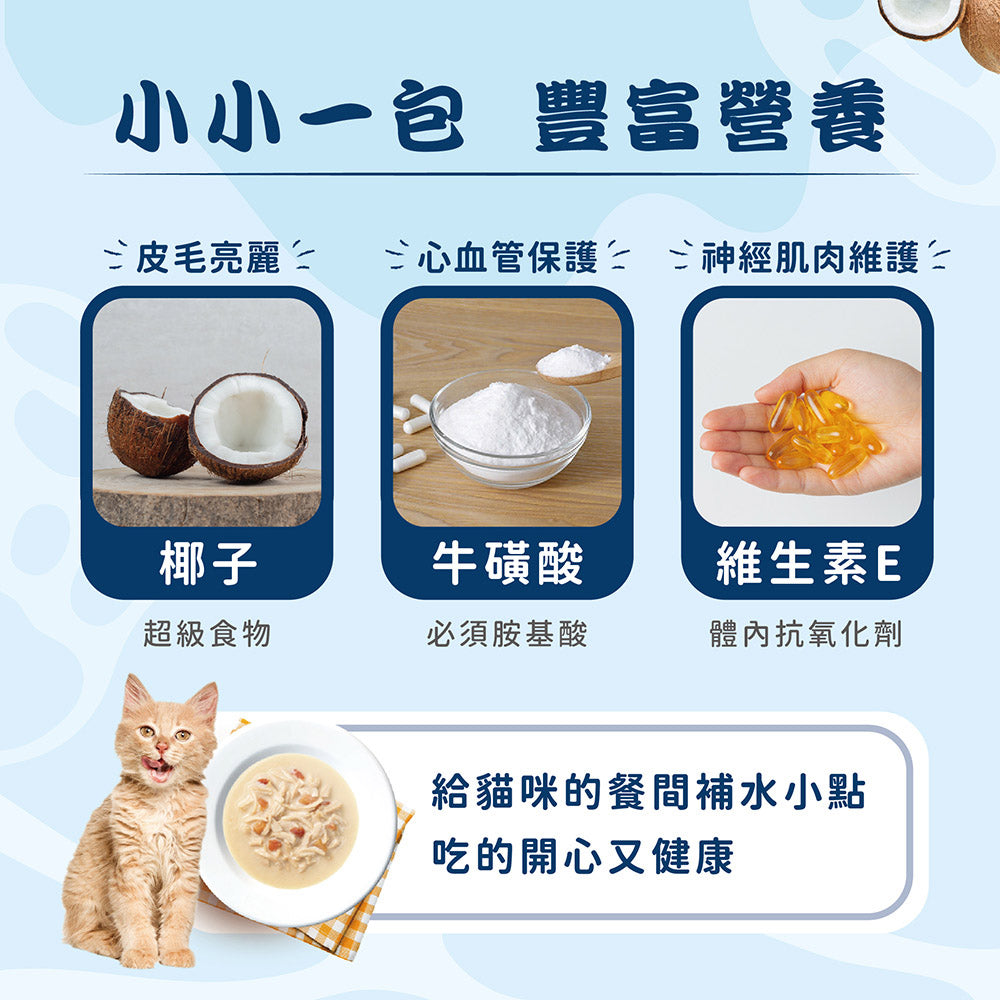 小小一包 豐富營養

皮毛亮麗

椰子

超級食物

心血管保護

牛磺酸

必須胺基酸

神經肌肉維護

維生素E

體內抗氧化劑

給貓咪的餐間補水小點
吃的開心又健康