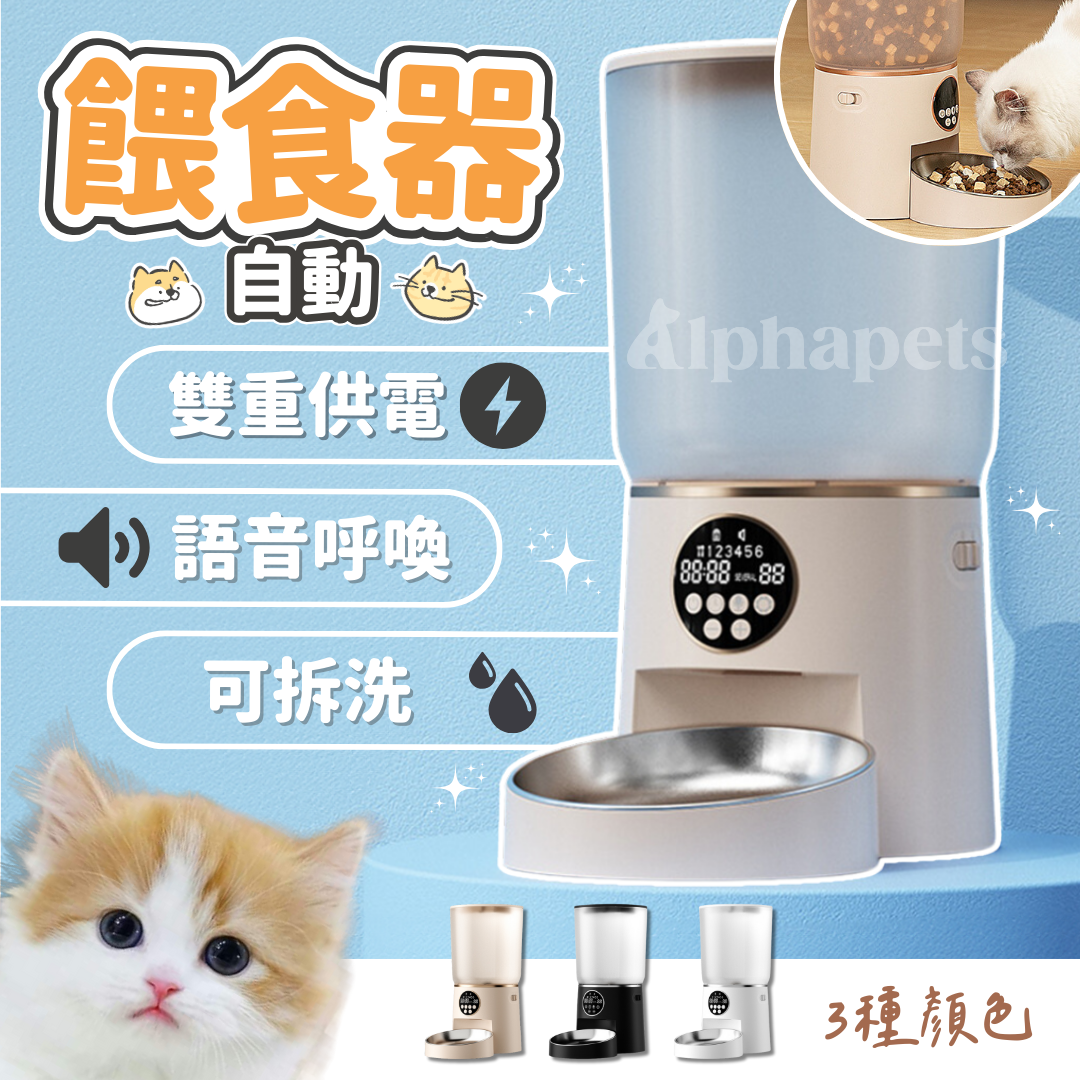 餵食器
自動

Alphapets

雙重供電

語音呼喚

可拆洗

123456
88:88 88

3種顏色