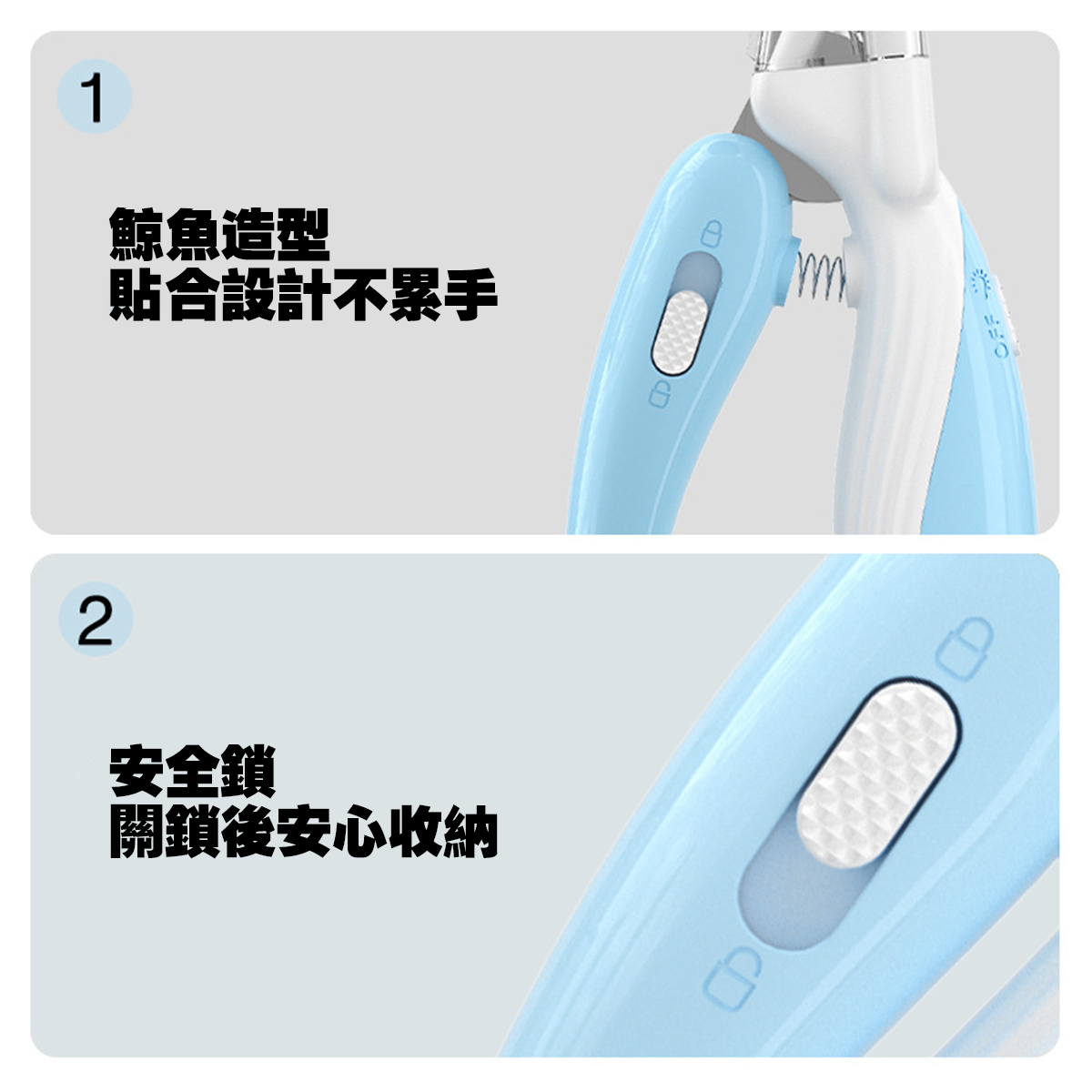 1

鯨魚造型
貼合設計不累手

OFF

2

安全鎖
關鎖後安心收納