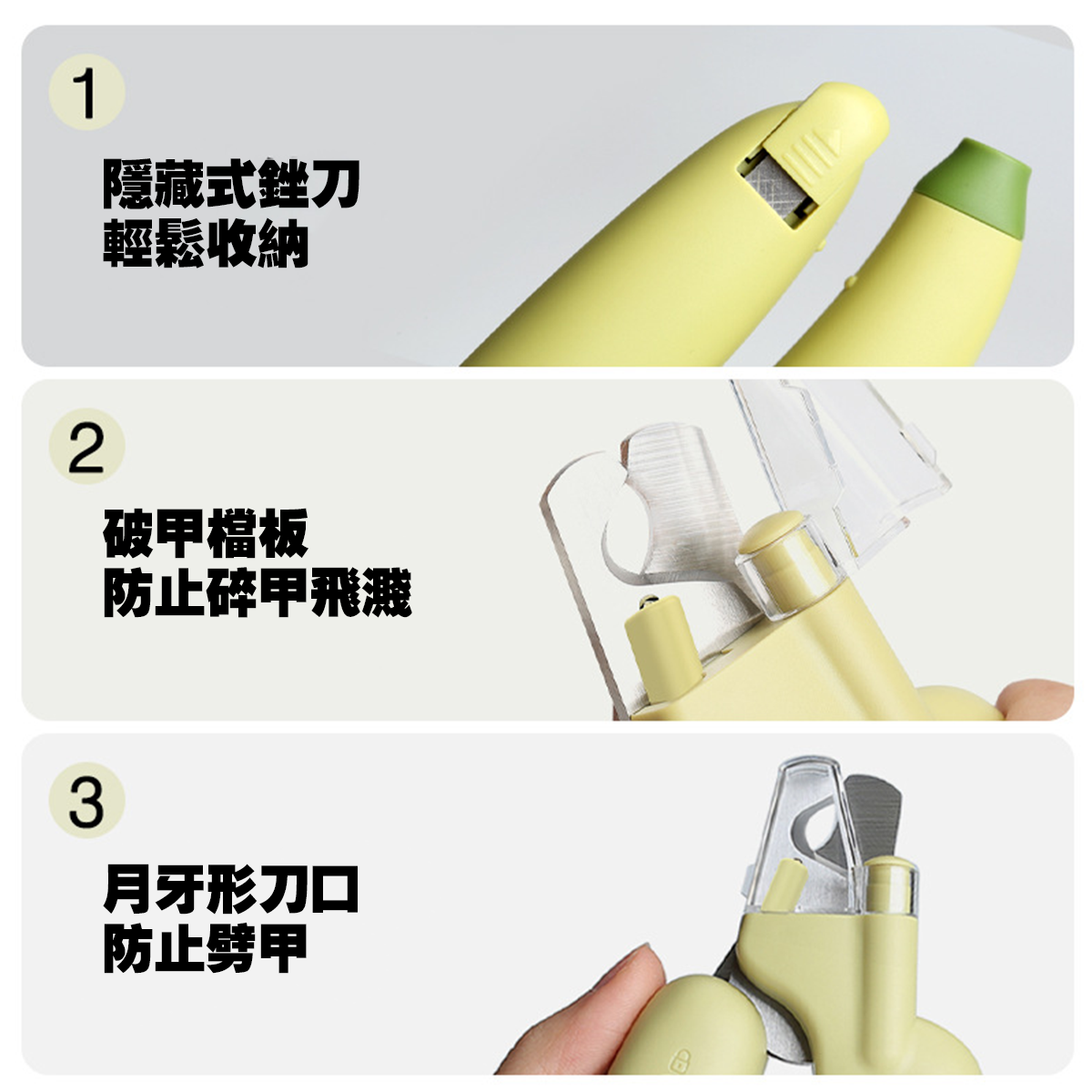 1

隱藏式銼刀
輕鬆收納

2

破甲檔板
防止碎甲飛濺

3

月牙形刀口
防止劈甲