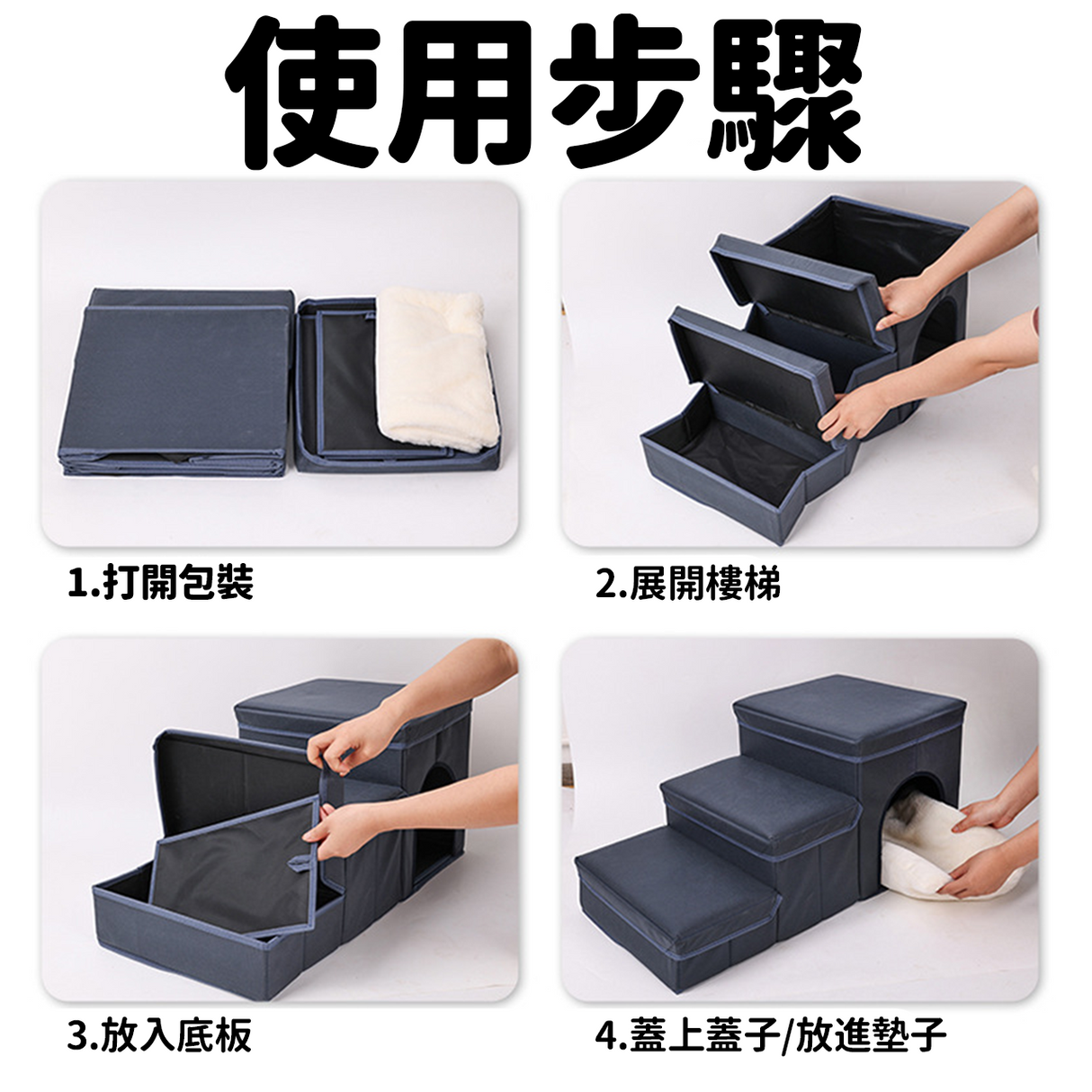 使用步驟

1.打開包裝

2.展開樓梯

3.放入底板

4.蓋上蓋子/放進墊子