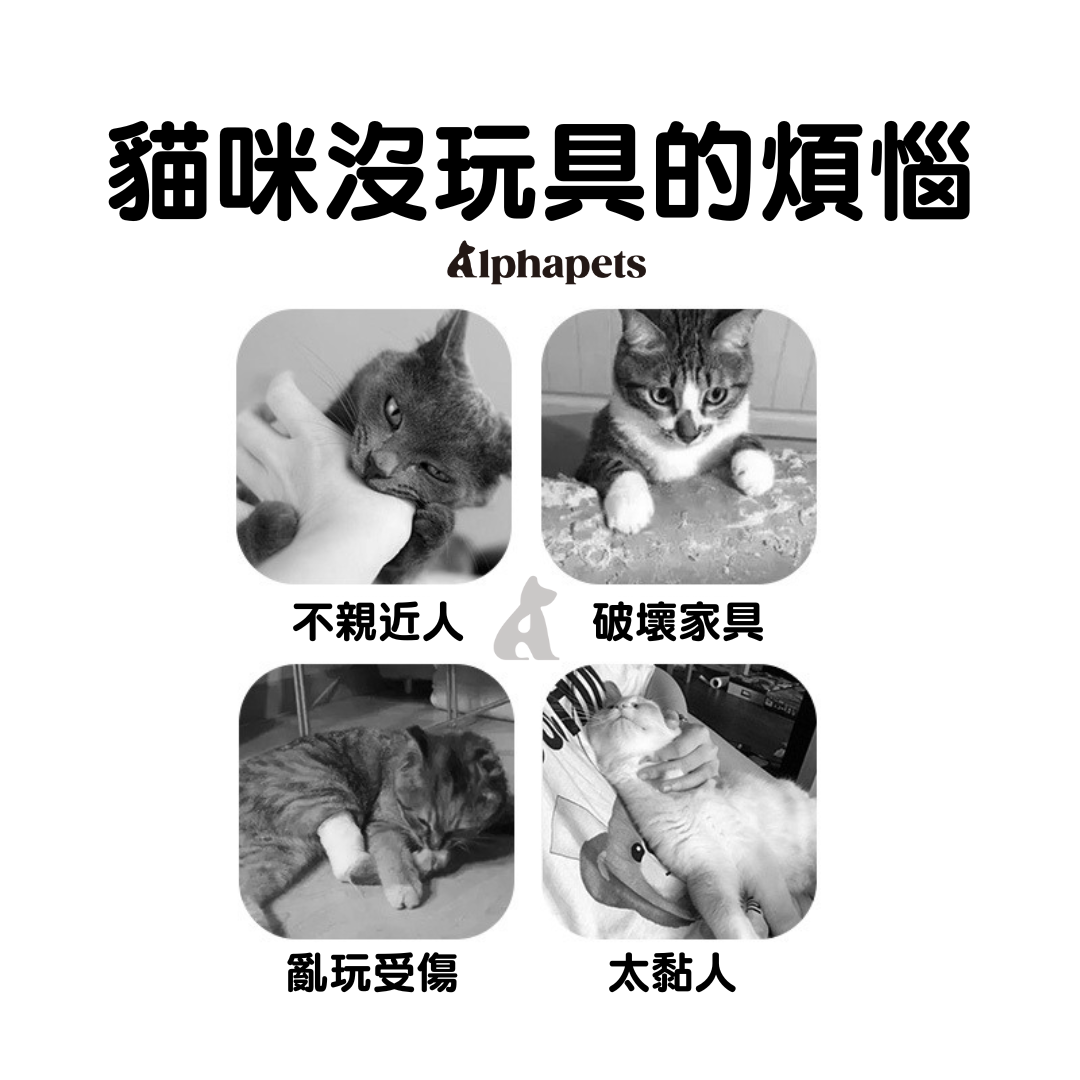 貓咪沒玩具的煩惱

Alphapets

不親近人

破壞家具

亂玩受傷

太黏人