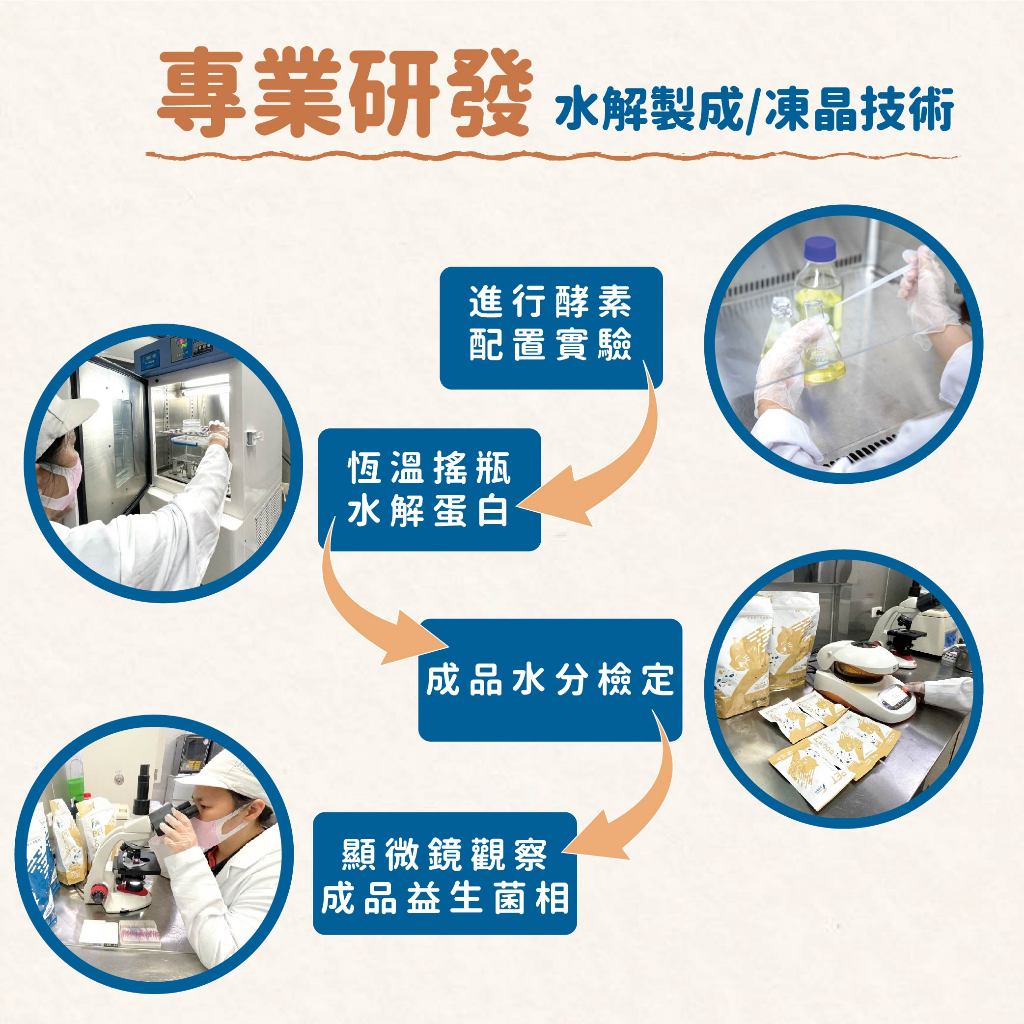 專業研發 水解製成/凍晶技術

進行酵素配置實驗

恆溫搖瓶水解蛋白

成品水分檢定

顯微鏡觀察成品益生菌相