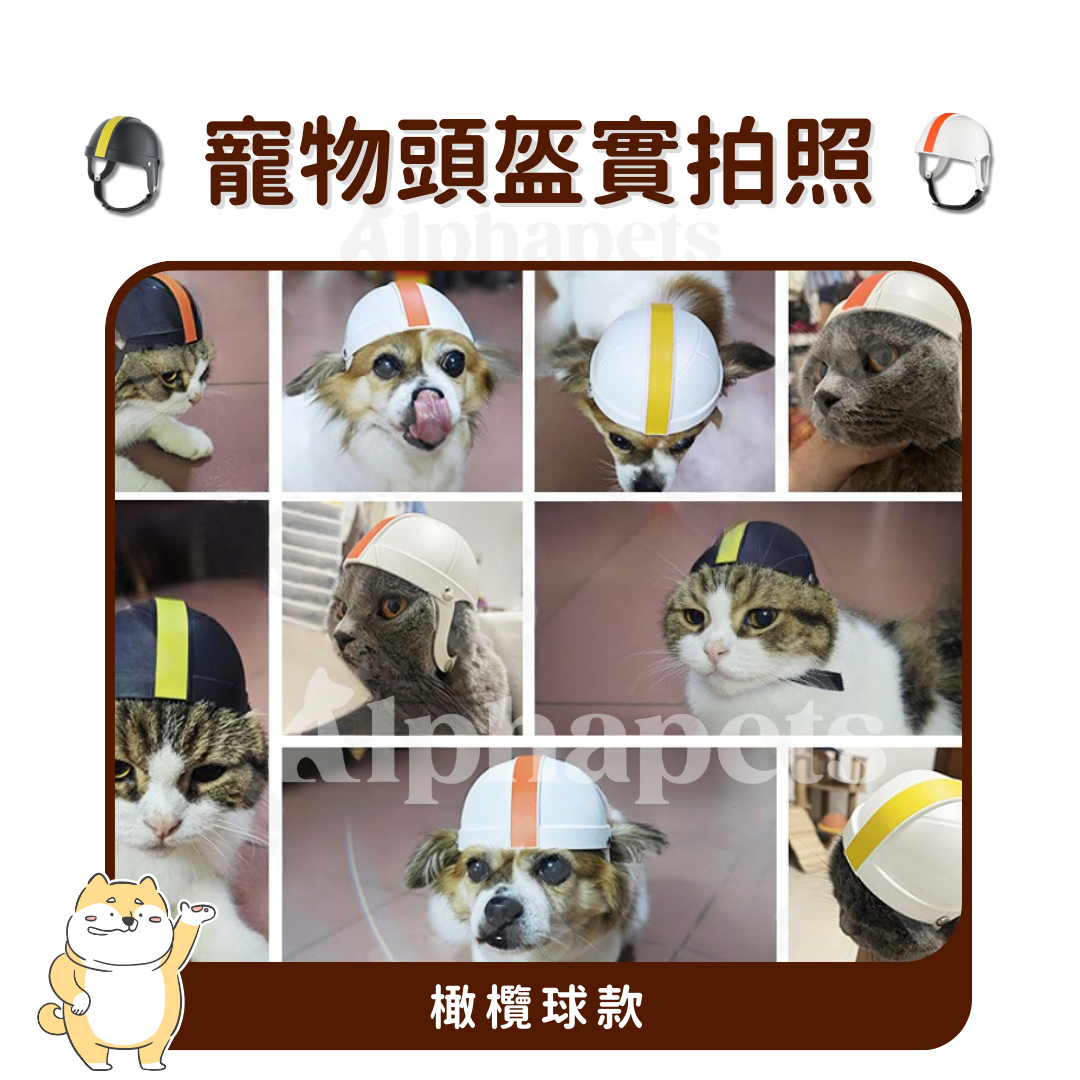 寵物頭盔實拍照

Alphapets

Alphapets

橄欖球款