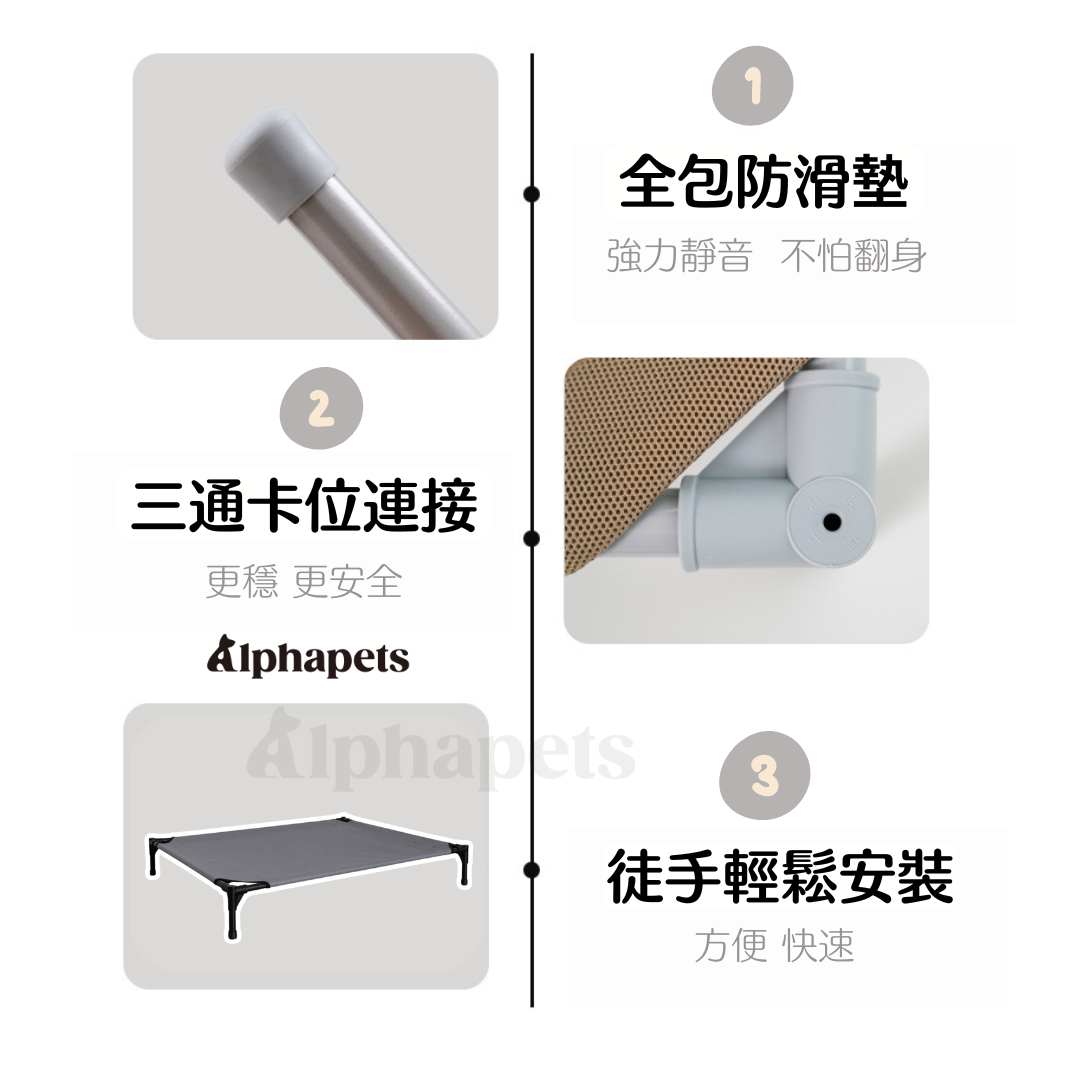 1

全包防滑墊

強力靜音　不怕翻身

2

三通卡位連接

更穩 更安全

Alphapets

Alphapets

3

徒手輕鬆安裝

方便 快速