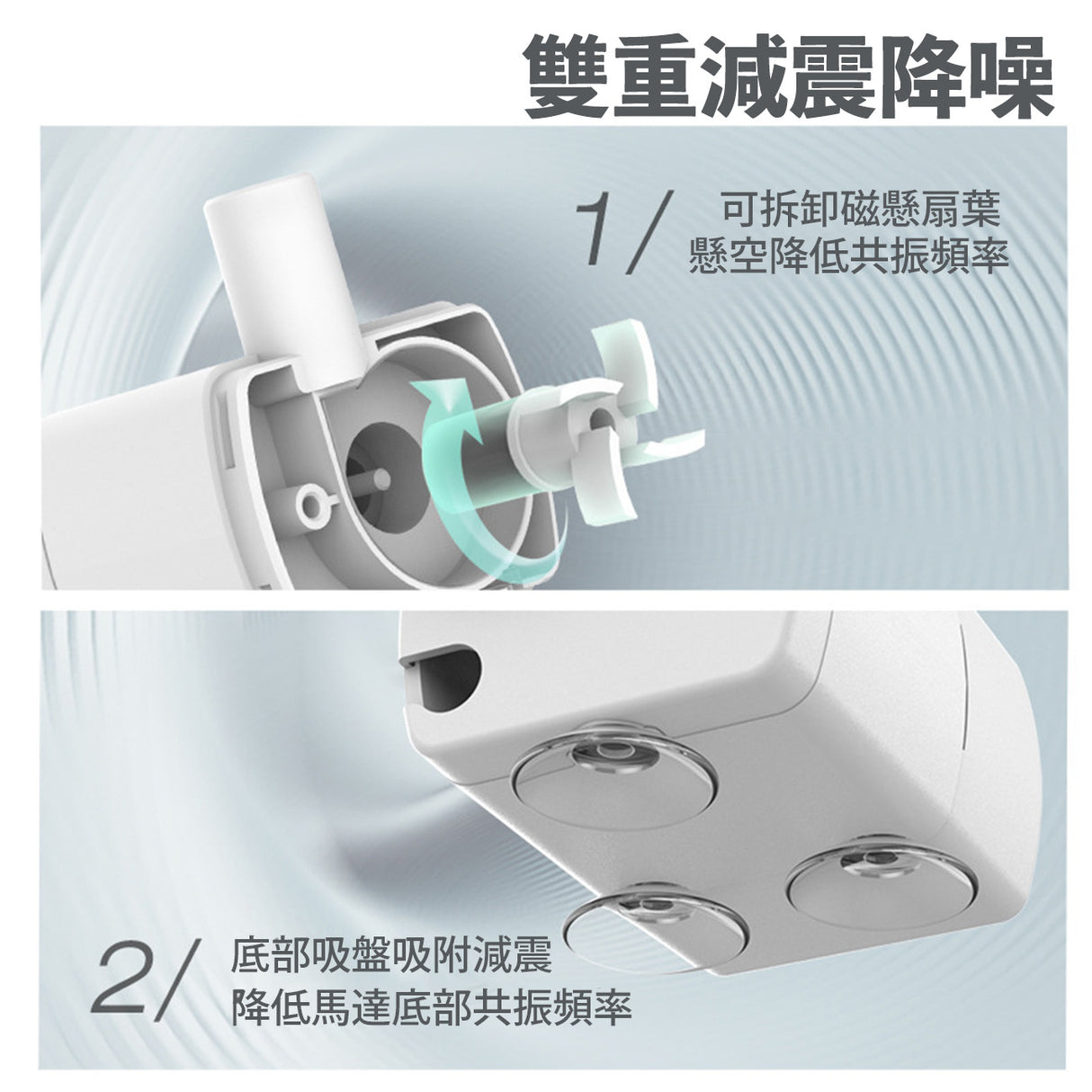 雙重減震降噪

1/ 可拆卸磁懸扇葉
懸空降低共振頻率

2/ 底部吸盤吸附減震
降低馬達底部共振頻率