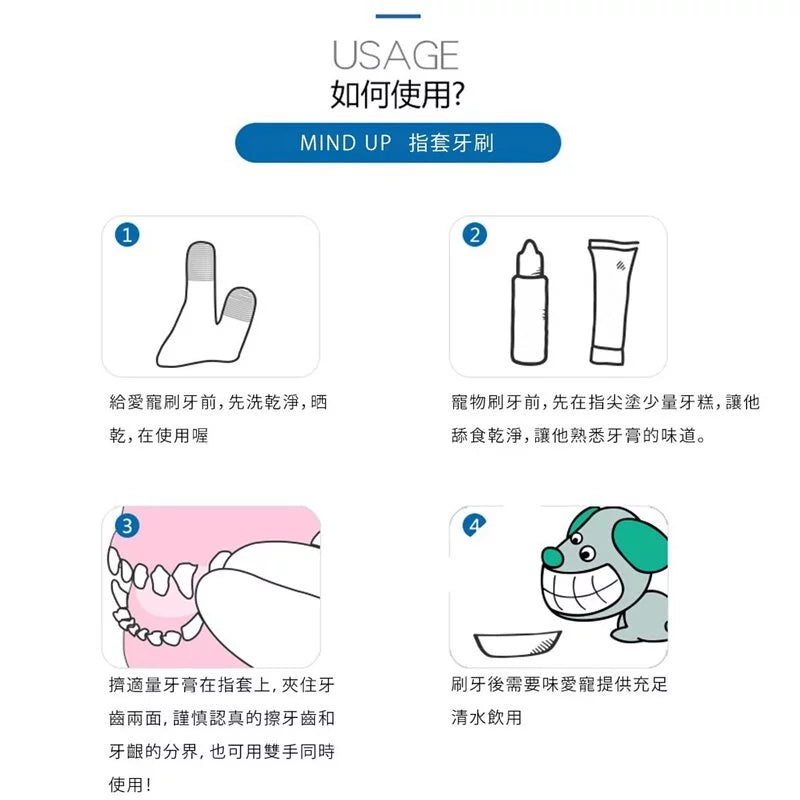 USAGE
如何使用?

MIND UP 指套牙刷

1

給愛寵刷牙前，先洗乾淨，晒乾，在使用喔

2

寵物刷牙前，先在指尖塗少量牙糕，讓他舔食乾淨，讓他熟悉牙膏的味道。

3

擠適量牙膏在指套上，夾住牙齒兩面，謹慎認真的擦牙齒和牙齦的分界，也可用雙手同時使用！

4

刷牙後需要味愛寵提供充足清水飲用